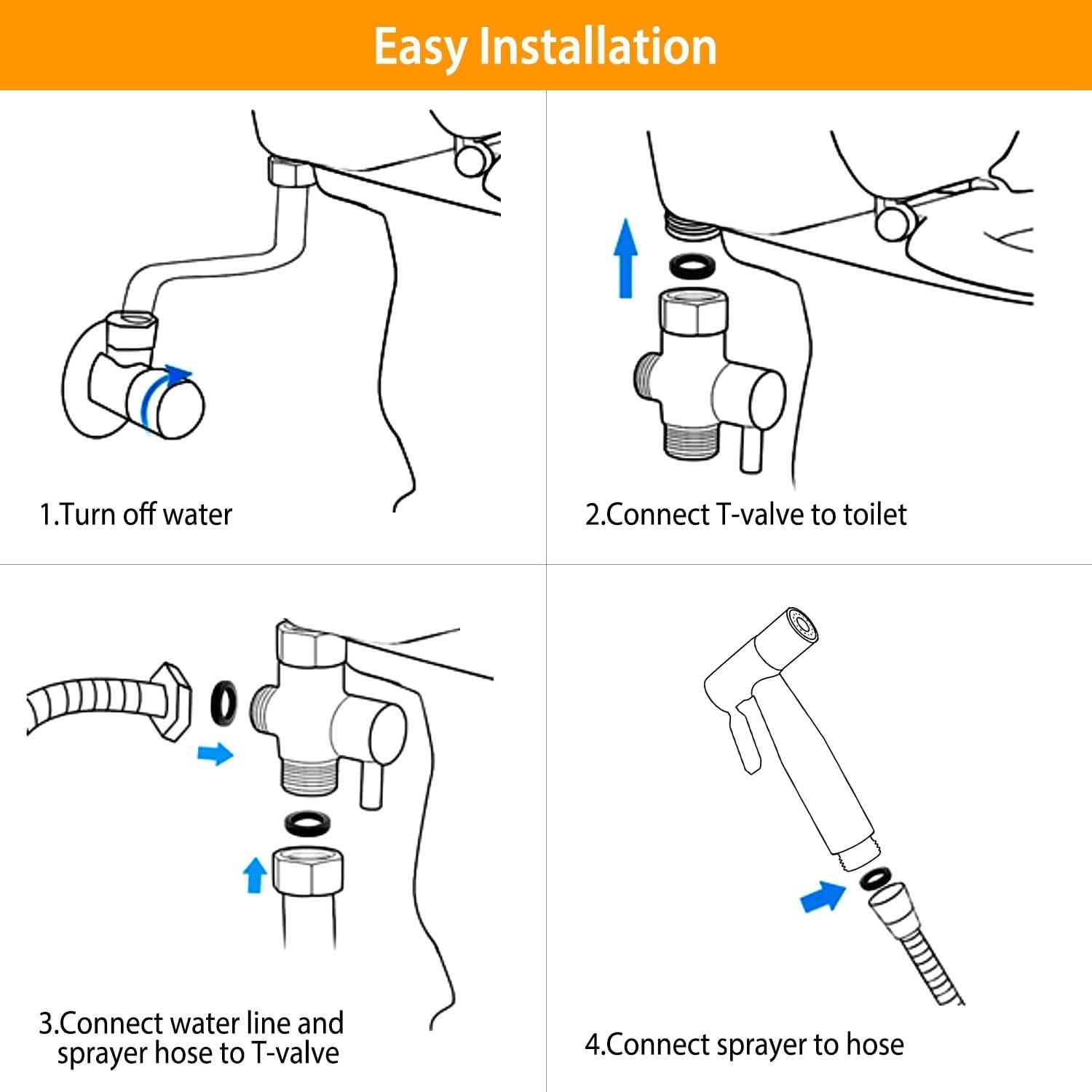 Easy Installation

1.Turn off water

2.Connect T-valve to toilet

3.Connect water line and sprayer hose to T-valve

4.Connect sprayer to hose