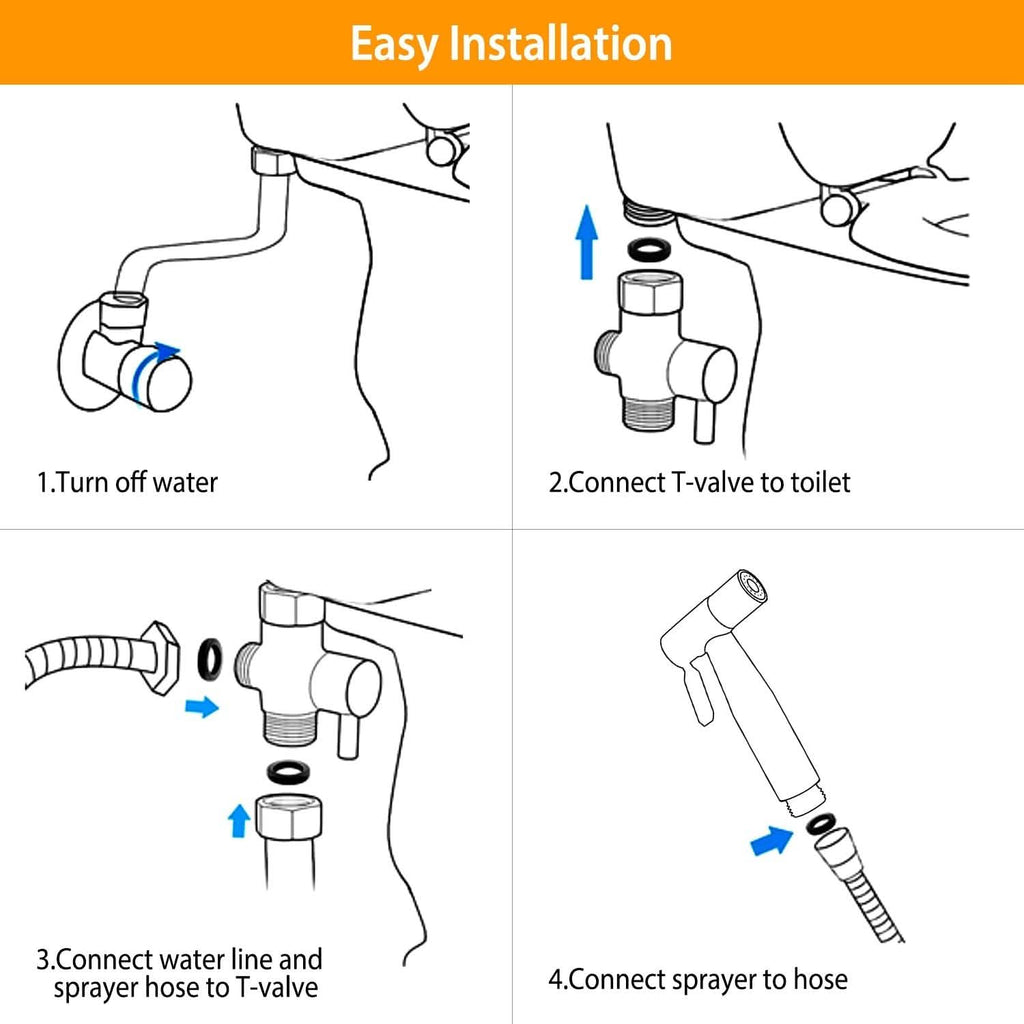 Easy Installation

1.Turn off water

2.Connect T-valve to toilet

3.Connect water line and sprayer hose to T-valve

4.Connect sprayer to hose