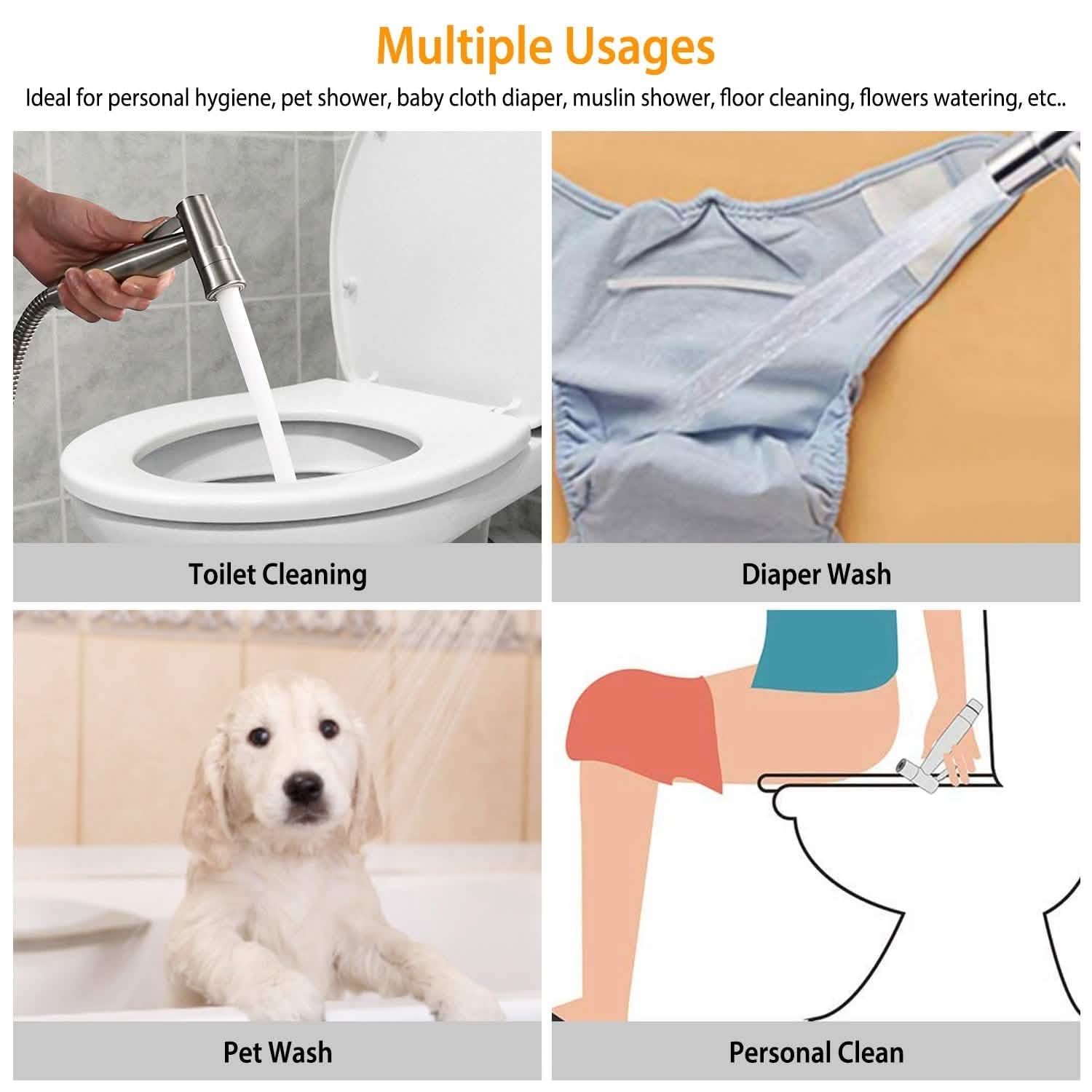 Multiple Usages

Ideal for personal hygiene, pet shower, baby cloth diaper, muslin shower, floor cleaning, flowers watering, etc..

Toilet Cleaning

Diaper Wash

Pet Wash

Personal Clean